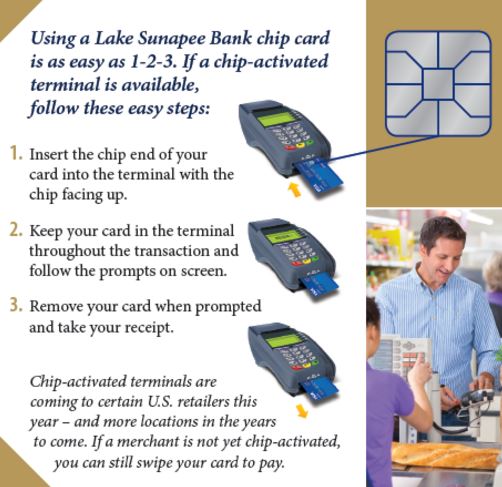 Using a Lake Sunapee Bank chip card is as easy as 1-2-3. If a chip-activated terminal is available, follow these easy steps:

1. Insert the chip end of your card into the terminal with the chip facing up.

2. Keep your card in the terminal throughout the transaction and follow the prompts on screen.

3. Remove your card when prompted and take your receipt.

Chip-activated terminals are coming to certain U.S. retailers this year – and more locations in the years to come. If a merchant is not yet chip-activated, you can still swipe your card to pay.