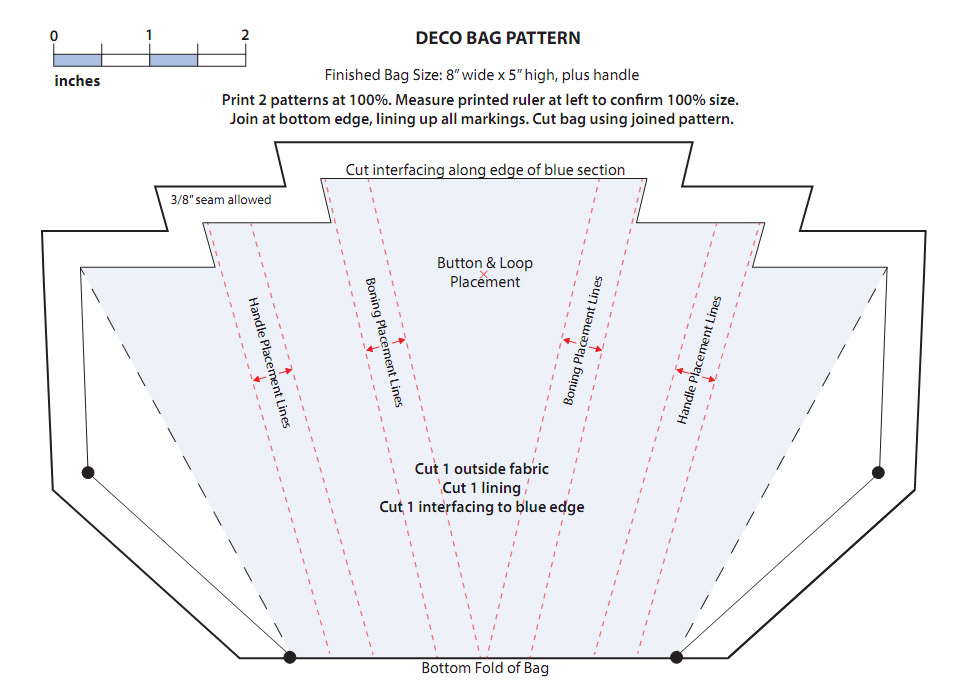 0 1 2
inches

DECO BAG PATTERN

Finished Bag Size: 8" wide x 5" high, plus handle

Print 2 patterns at 100%. Measure printed ruler at left to confirm 100% size. Join at bottom edge, lining up all markings. Cut bag using joined pattern.

Cut interfacing along edge of blue section

3/8" seam allowed

Button & Loop Placement

Handle Placement Lines

Boning Placement Lines

Boning Placement Lines

Handle Placement Lines

Cut 1 outside fabric
Cut 1 lining
Cut 1 interfacing to blue edge

Bottom Fold of Bag