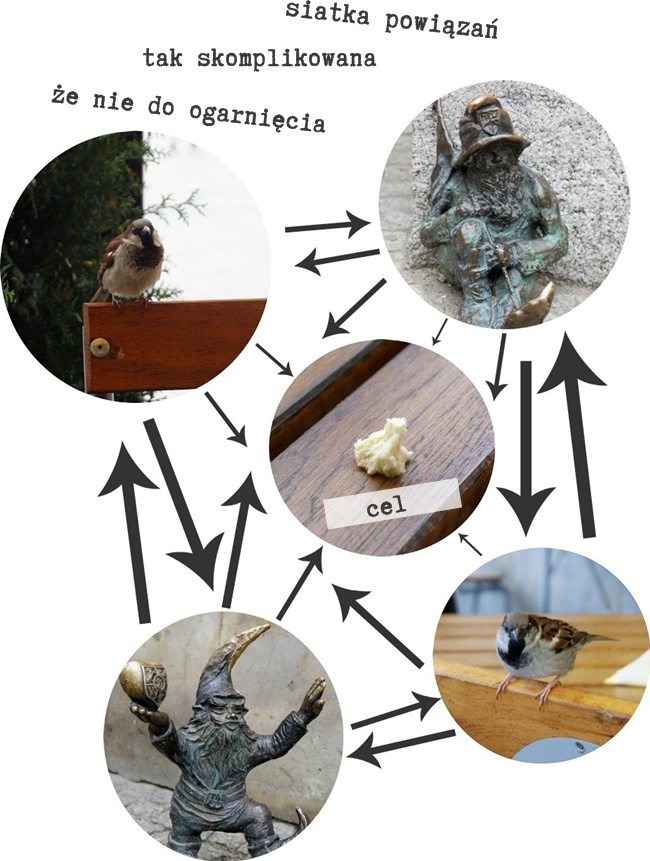 siatka powiązań

tak skomplikowana

że nie do ogarnięcia

cel