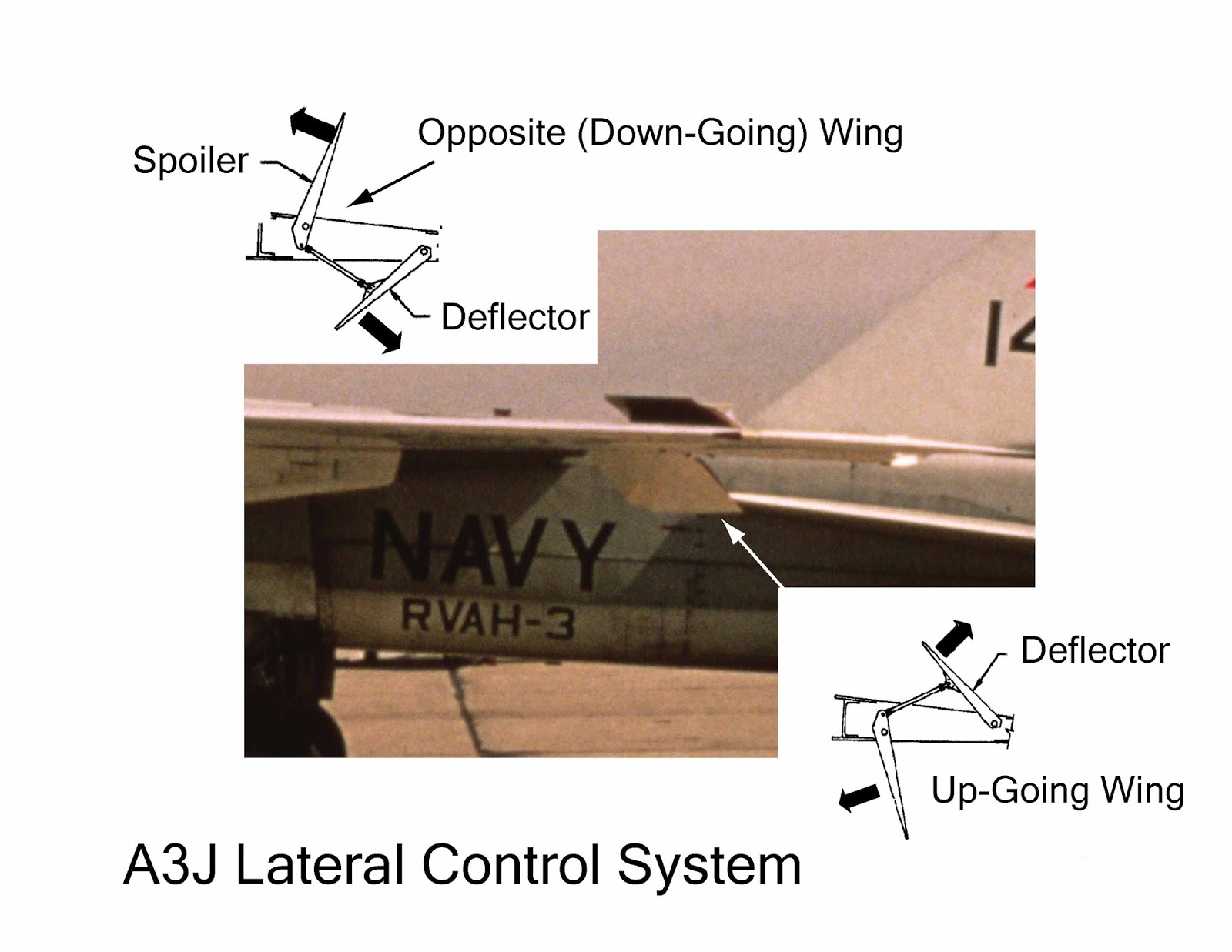 Spoiler

Opposite (Down-Going) Wing

Deflector

14

NAVY

RVAH-3

Deflector

Up-Going Wing

A3J Lateral Control System