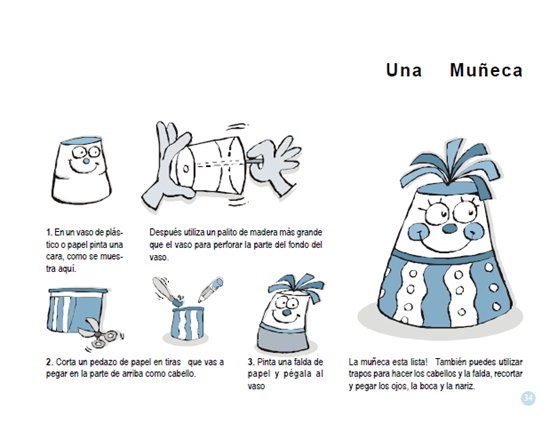 Una Muñeca

1. En un vaso de plástico o papel pinta una cara, como se muestra aquí.

Después utiliza un palito de madera más grande que el vaso para perforar la parte del fondo del vaso.

2. Corta un pedazo de papel en tiras que vas a pegar en la parte de arriba como cabello.

3. Pinta una falda de papel y pégala al vaso

La muñeca esta lista! También puedes utilizar trapos para hacer los cabellos y la falda, recortar y pegar los ojos, la boca y la nariz.

34