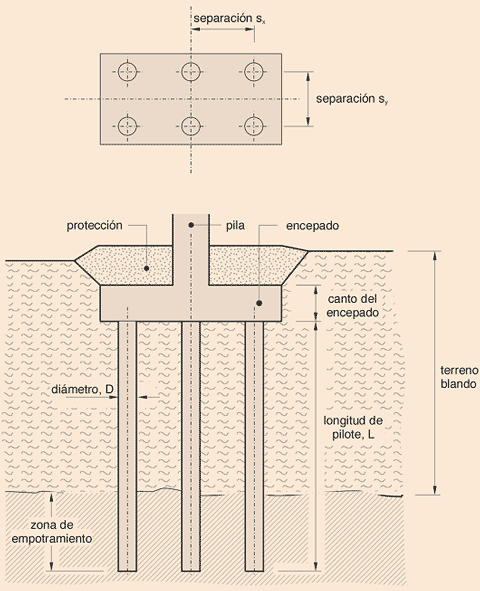 separación $s_x$

separación $s_y$

protección

pila

encepado

canto del encepado

terreno blando

diámetro, D

longitud de pilote, L

zona de empotramiento