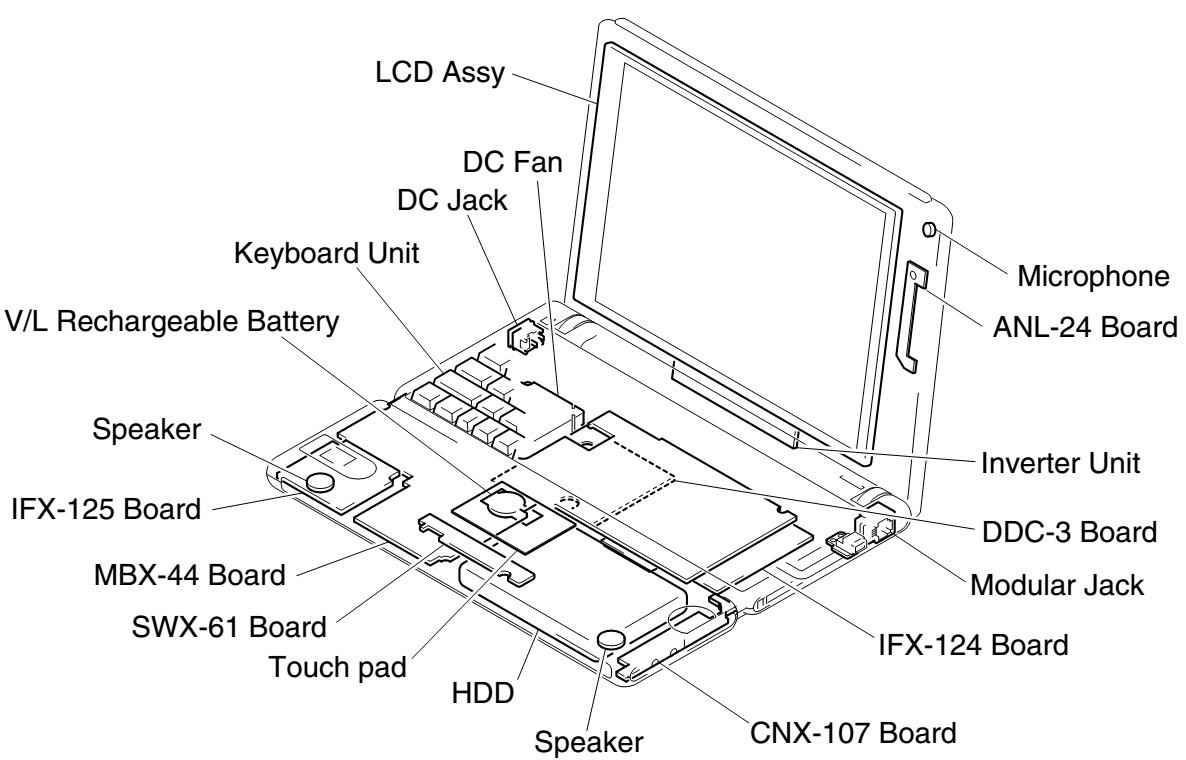 LCD Assy
DC Fan
DC Jack
Keyboard Unit
V/L Rechargeable Battery
Speaker
IFX-125 Board
MBX-44 Board
SWX-61 Board
Touch pad
HDD
Speaker
Microphone
ANL-24 Board
Inverter Unit
DDC-3 Board
Modular Jack
IFX-124 Board
CNX-107 Board