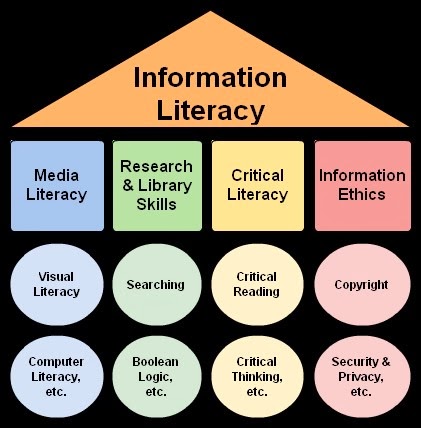 Information Literacy

Media Literacy

Research & Library Skills

Critical Literacy

Information Ethics

Visual Literacy

Searching

Critical Reading

Copyright

Computer Literacy, etc.

Boolean Logic, etc.

Critical Thinking, etc.

Security & Privacy, etc.