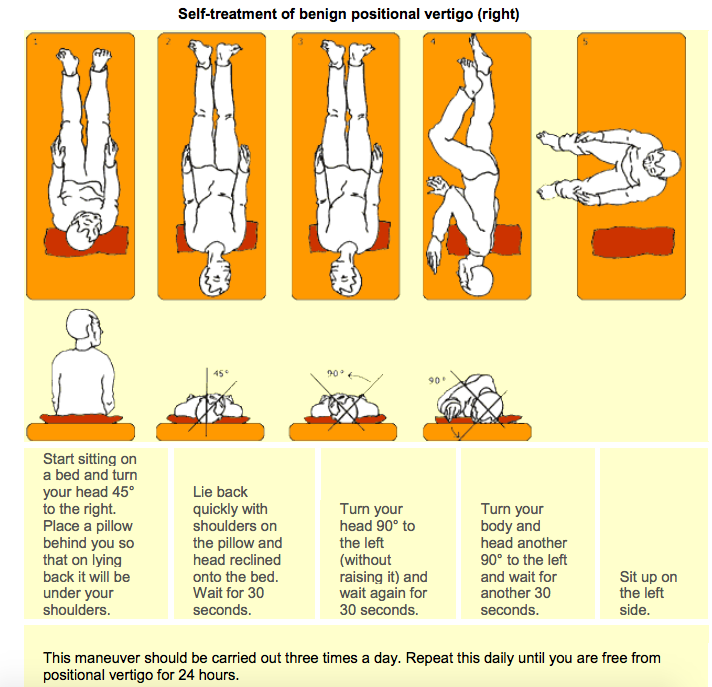 Self-treatment of benign positional vertigo (right)

1

2

3

4

5

45°

90°

90°

Start sitting on a bed and turn your head 45° to the right. Place a pillow behind you so that on lying back it will be under your shoulders.

Lie back quickly with shoulders on the pillow and head reclined onto the bed. Wait for 30 seconds.

Turn your head 90° to the left (without raising it) and wait again for 30 seconds.

Turn your body and head another 90° to the left and wait for another 30 seconds.

Sit up on the left side.

This maneuver should be carried out three times a day. Repeat this daily until you are free from positional vertigo for 24 hours.