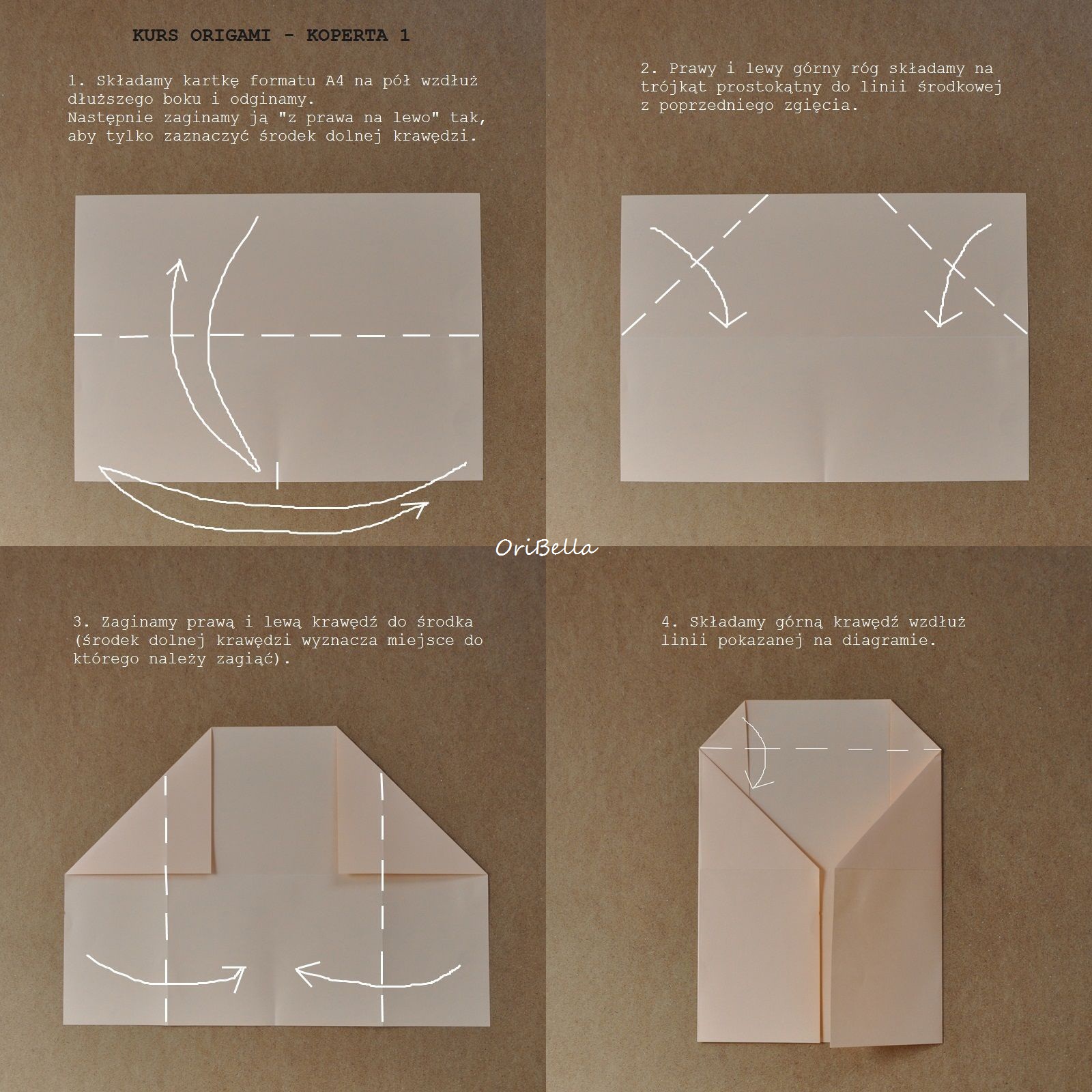 KURS ORIGAMI - KOPERTA 1

1. Składamy kartkę formatu A4 na pół wzdłuż dłuższego boku i odginamy.
Następnie zaginamy ją "z prawa na lewo" tak, aby tylko zaznaczyć środek dolnej krawędzi.

2. Prawy i lewy górny róg składamy na trójkąt prostokątny do linii środkowej z poprzedniego zgięcia.

OriBella

3. Zaginamy prawą i lewą krawędź do środka (środek dolnej krawędzi wyznacza miejsce do którego należy zagiąć).

4. Składamy górną krawędź wzdłuż linii pokazanej na diagramie.