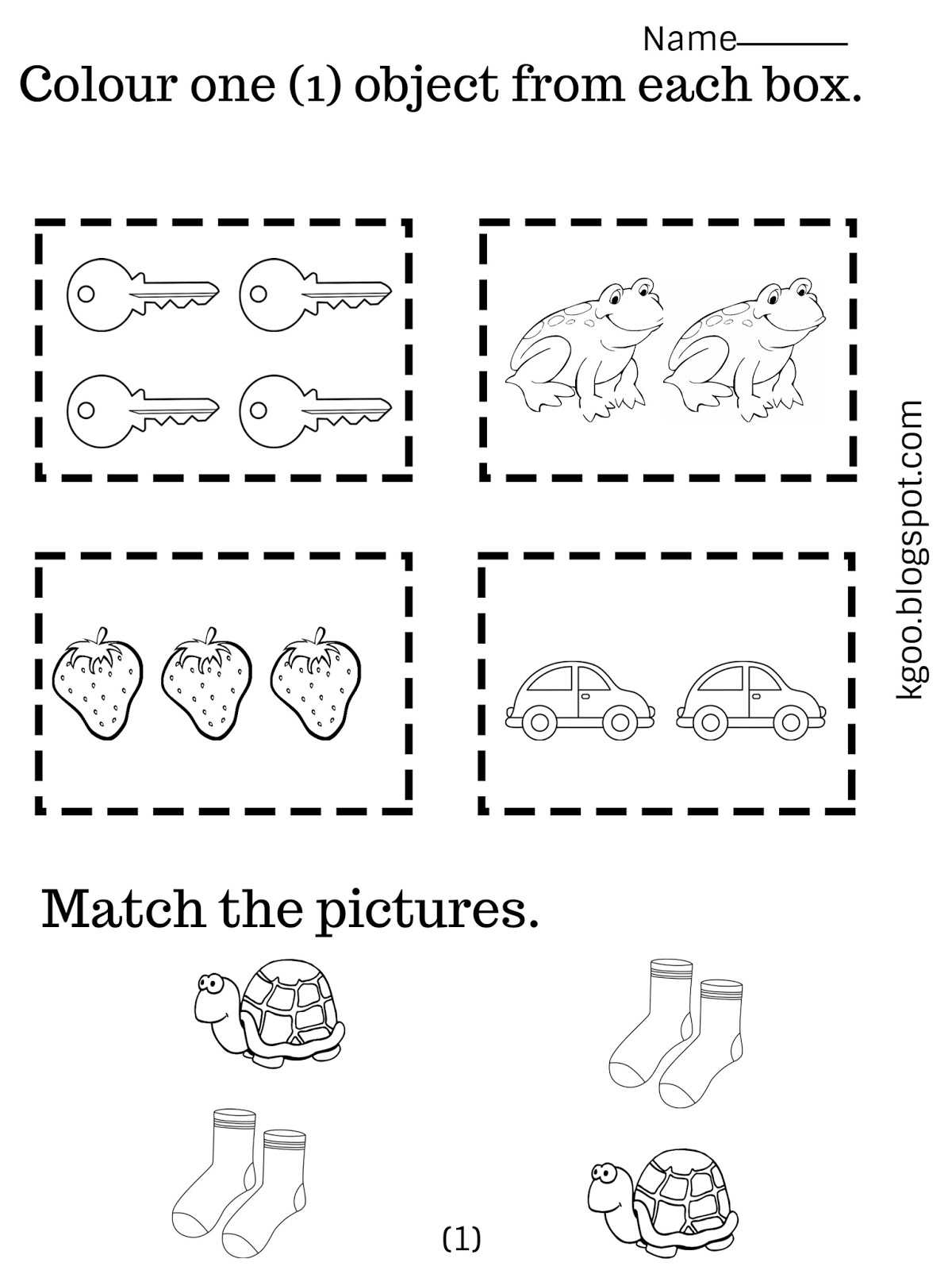 Name________

Colour one (1) object from each box.

kgoo.blogspot.com

Match the pictures.

(1)