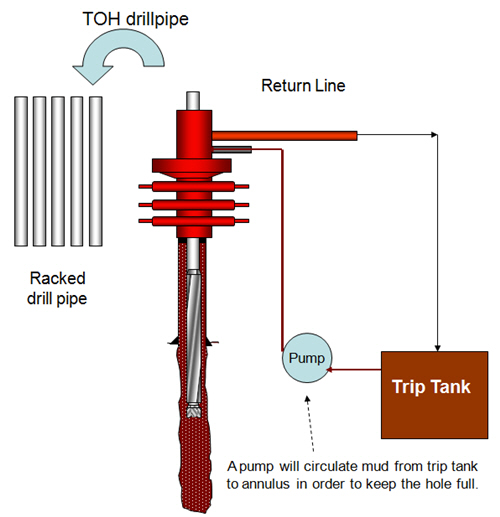 TOH drillpipe

Return Line

Racked drill pipe

Pump

Trip Tank

A pump will circulate mud from trip tank to annulus in order to keep the hole full.