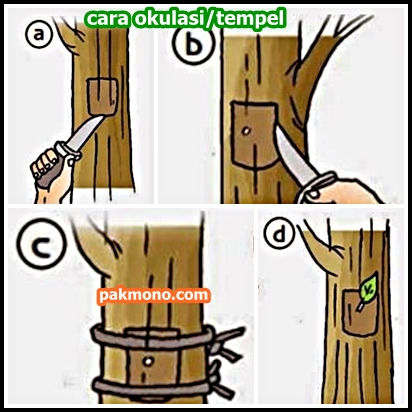 cara okulasi/tempel

a

b

c

pakmono.com

d