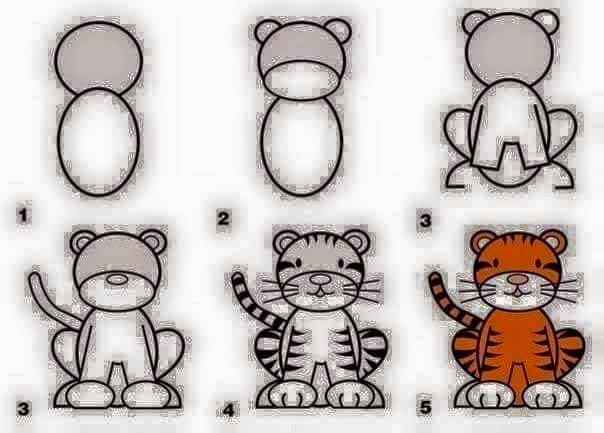 1

2

3

3

4

5