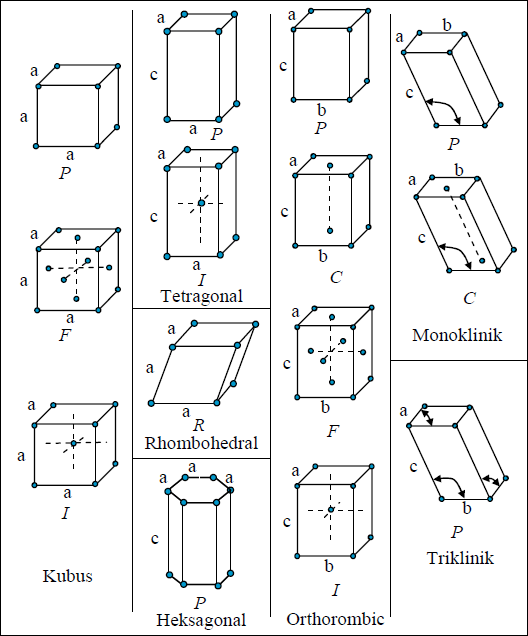 a
a
a
P

a
a
a
F

a
a
a
I

Kubus

a
c
a P

a
c
a
I
Tetragonal

a
a
a
R
Rhombohedral

a a a
c
P
Heksagonal

a
c
b
P

a
c
b
C

a
c
b
F

a
c
b
I
Orthorombic

a b
c
P

a b
c
C

Monoklinik

a
c
b
P
Triklinik