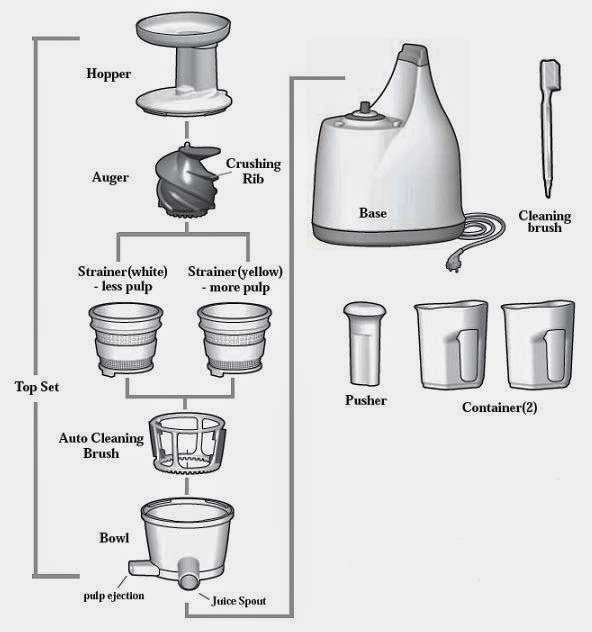 Hopper

Auger

Crushing Rib

Strainer(white) - less pulp

Strainer(yellow) - more pulp

Top Set

Auto Cleaning Brush

Bowl

pulp ejection

Juice Spout

Base

Cleaning brush

Pusher

Container(2)