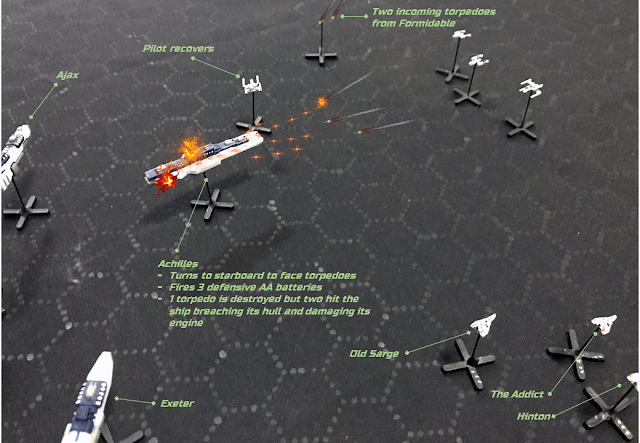 Two incoming torpedoes from Formidable

Pilot recovers

Ajax

Achilles
- Turns to starboard to face torpedoes
- Fires 3 defensive AA batteries
- 1 torpedo is destroyed but two hit the ship breaching its hull and damaging its engine

Old Sarge

Exeter

The Addict

Hinton