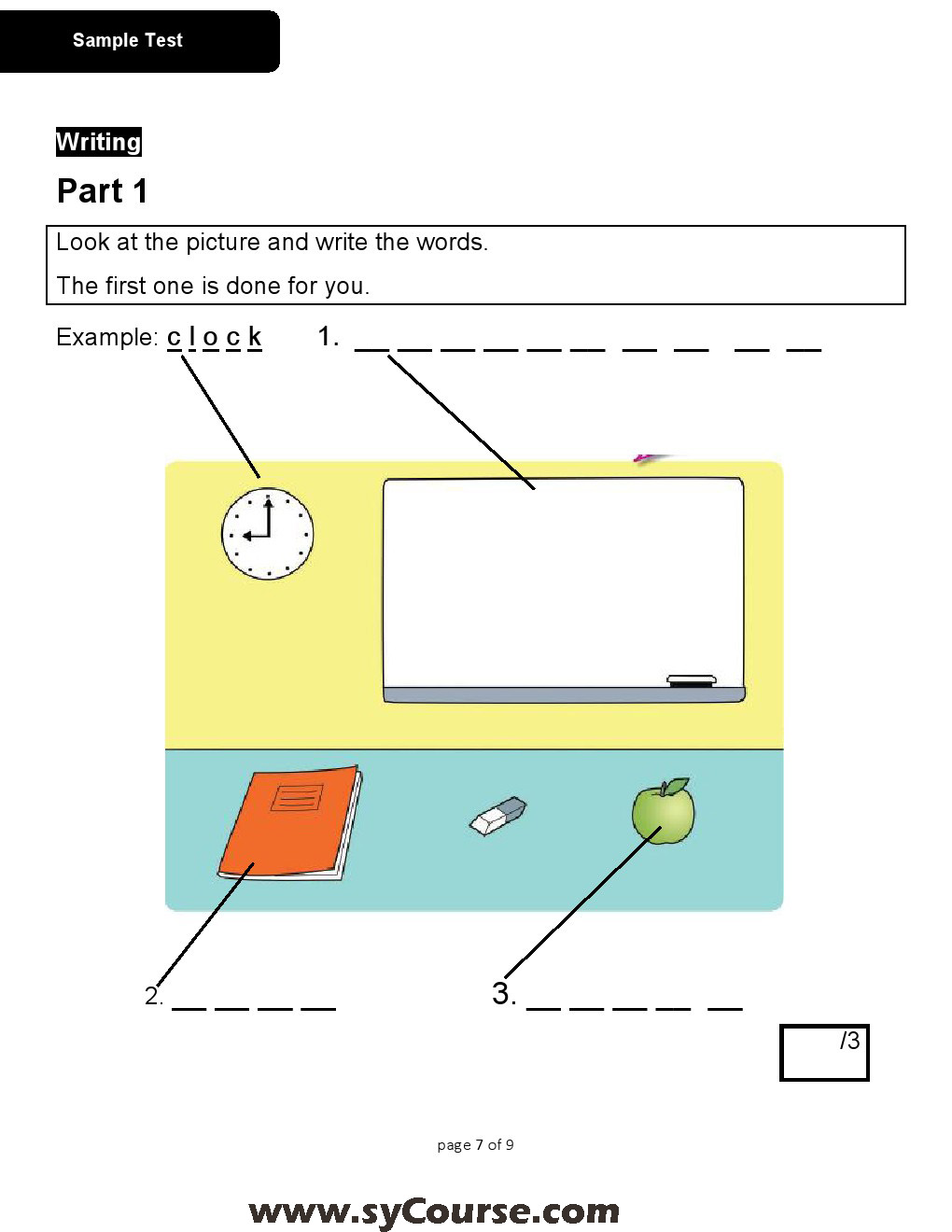 Sample Test

Writing

Part 1

Look at the picture and write the words.

The first one is done for you.

Example: c l o c k

1. __ __ __ __ __ __ __ __ __ __

2. __ __ __ __

3. __ __ __ __ __

/3

page 7 of 9

www.syCourse.com