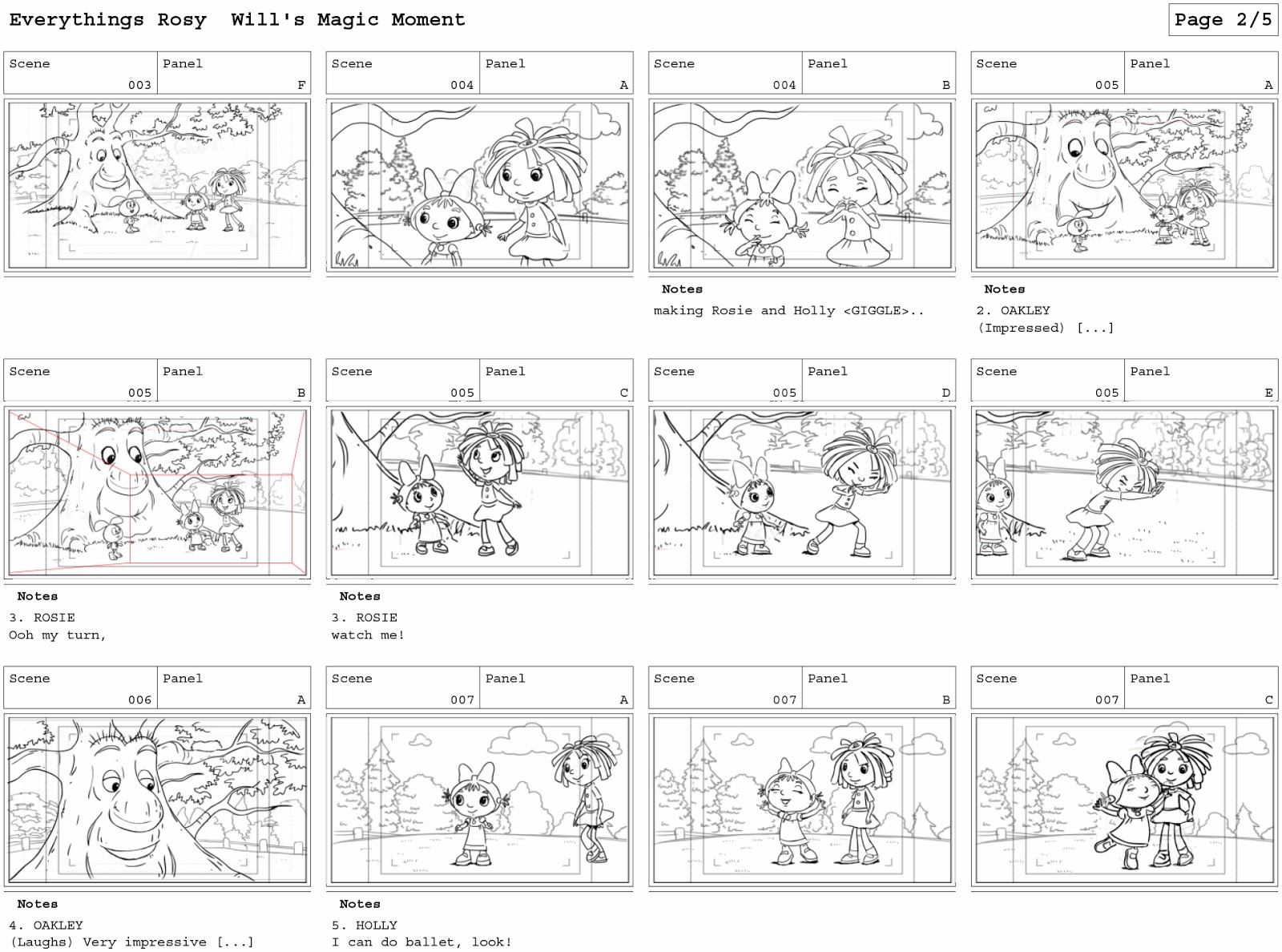 Everythings Rosy Will's Magic Moment

Page 2/5

Scene 003 Panel F

Scene 004 Panel A

Scene 004 Panel B

Notes
making Rosie and Holly <GIGGLE>..

Scene 005 Panel A

Notes
2. OAKLEY
(Impressed) [...]

Scene 005 Panel B

Notes
3. ROSIE
Ooh my turn,

Scene 005 Panel C

Notes
3. ROSIE
watch me!

Scene 005 Panel D

Scene 005 Panel E

Scene 006 Panel A

Notes
4. OAKLEY
(Laughs) Very impressive [...]

Scene 007 Panel A

Notes
5. HOLLY
I can do ballet, look!

Scene 007 Panel B

Scene 007 Panel C