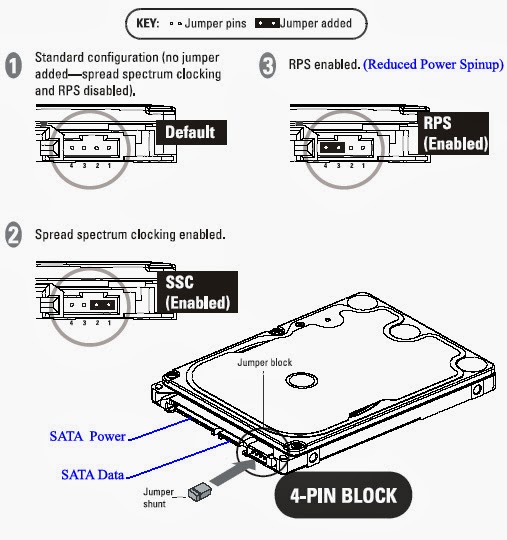 KEY: Jumper pins Jumper added

1 Standard configuration (no jumper added—spread spectrum clocking and RPS disabled).

Default

4 3 2 1

3 RPS enabled. (Reduced Power Spinup)

RPS (Enabled)

4 3 2 1

2 Spread spectrum clocking enabled.

SSC (Enabled)

4 3 2 1

Jumper block

SATA Power

SATA Data

Jumper shunt

4-PIN BLOCK