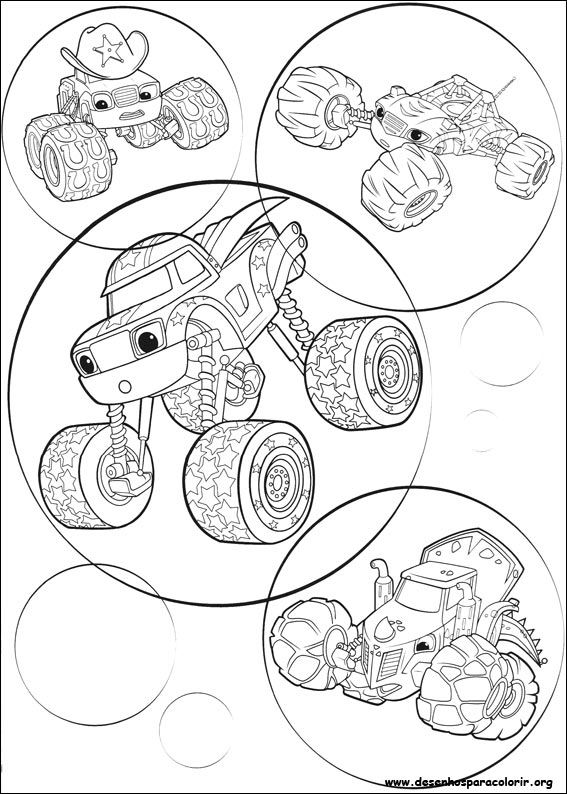 www.desenhosparacolorir.org