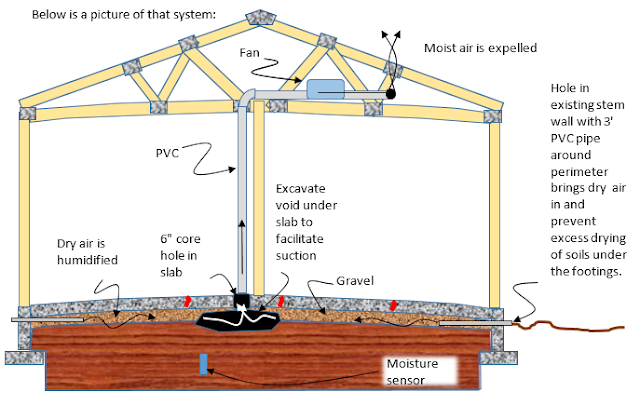 Below is a picture of that system:

Fan

Moist air is expelled

Hole in existing stem wall with 3' PVC pipe around perimeter brings dry air in and prevent excess drying of soils under the footings.

PVC

Excavate void under slab to facilitate suction

Dry air is humidified

6" core hole in slab

Gravel

Moisture sensor