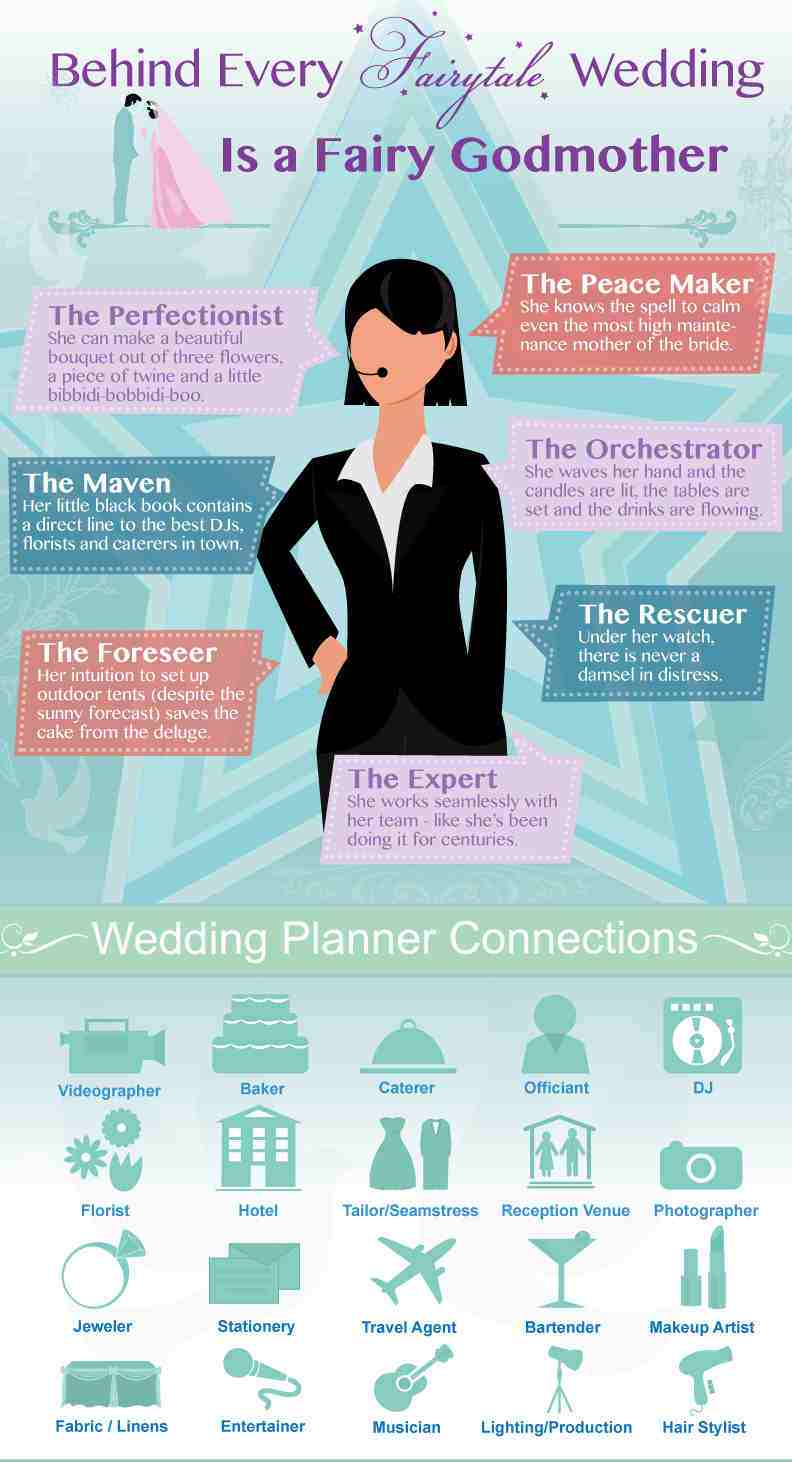 Behind Every Fairytale Wedding
Is a Fairy Godmother

The Perfectionist
She can make a beautiful bouquet out of three flowers, a piece of twine and a little bibbidi-bobbidi-boo.

The Peace Maker
She knows the spell to calm even the most high maintenance mother of the bride.

The Maven
Her little black book contains a direct line to the best DJs, florists and caterers in town.

The Orchestrator
She waves her hand and the candles are lit, the tables are set and the drinks are flowing.

The Foreseer
Her intuition to set up outdoor tents (despite the sunny forecast) saves the cake from the deluge.

The Rescuer
Under her watch, there is never a damsel in distress.

The Expert
She works seamlessly with her team - like she's been doing it for centuries.

Wedding Planner Connections

Videographer
Baker
Caterer
Officiant
DJ
Florist
Hotel
Tailor/Seamstress
Reception Venue
Photographer
Jeweler
Stationery
Travel Agent
Bartender
Makeup Artist
Fabric / Linens
Entertainer
Musician
Lighting/Production
Hair Stylist