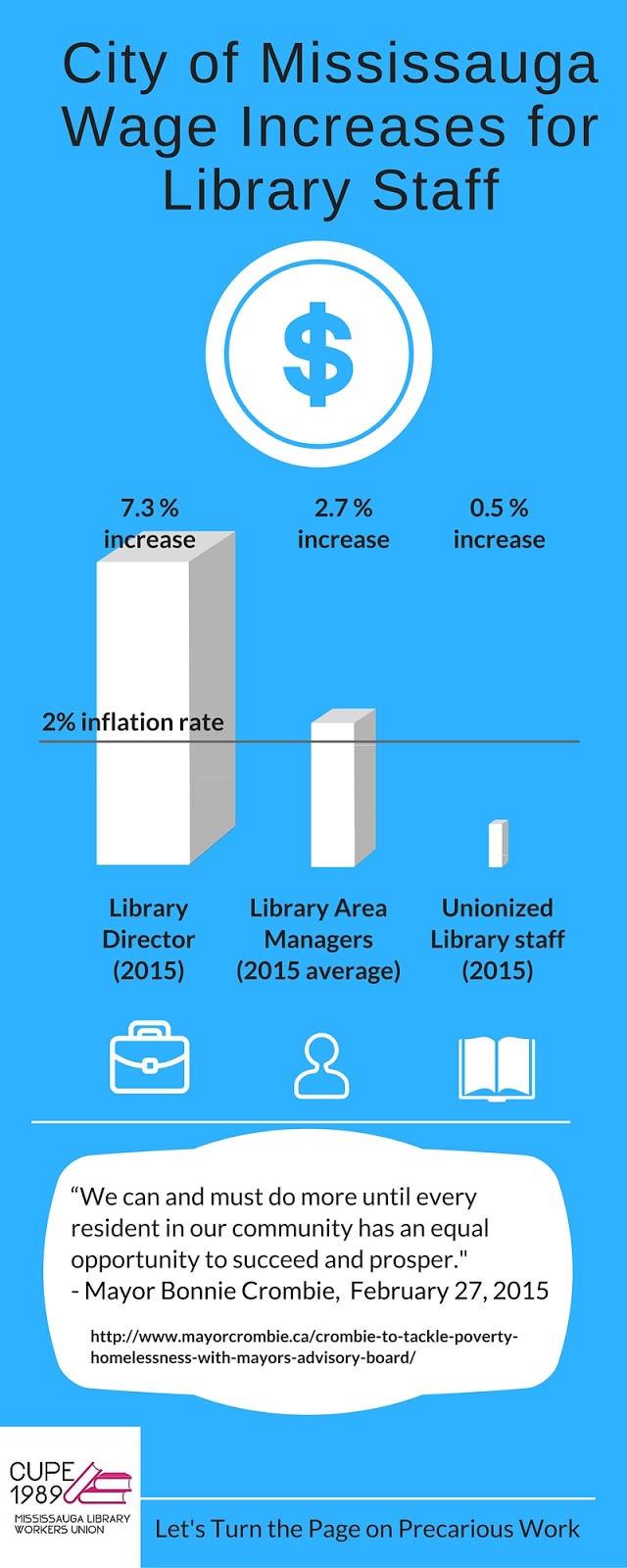 City of Mississauga Wage Increases for Library Staff

$

7.3 % increase

2.7 % increase

0.5 % increase

2% inflation rate

Library Director (2015)

Library Area Managers (2015 average)

Unionized Library staff (2015)

“We can and must do more until every resident in our community has an equal opportunity to succeed and prosper."
- Mayor Bonnie Crombie, February 27, 2015

http://www.mayorcrombie.ca/crombie-to-tackle-poverty-homelessness-with-mayors-advisory-board/

CUPE 1989
MISSISSAUGA LIBRARY WORKERS UNION

Let's Turn the Page on Precarious Work