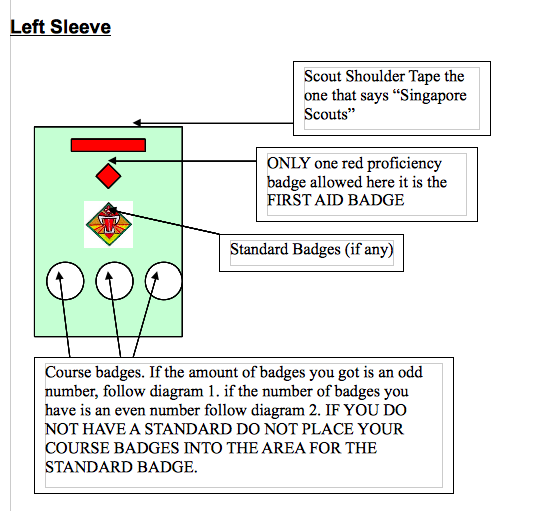 Left Sleeve

Scout Shoulder Tape the one that says “Singapore Scouts”

ONLY one red proficiency badge allowed here it is the FIRST AID BADGE

Standard Badges (if any)

Course badges. If the amount of badges you got is an odd number, follow diagram 1. if the number of badges you have is an even number follow diagram 2. IF YOU DO NOT HAVE A STANDARD DO NOT PLACE YOUR COURSE BADGES INTO THE AREA FOR THE STANDARD BADGE.