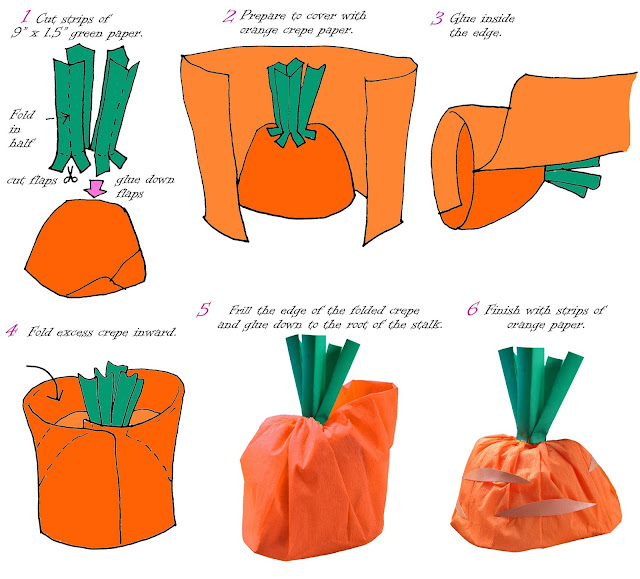 1 Cut strips of 9" x 1.5" green paper.

Fold in half

cut flaps

glue down flaps

2 Prepare to cover with orange crepe paper.

3 Glue inside the edge.

4 Fold excess crepe inward.

5 Frill the edge of the folded crepe and glue down to the root of the stalk.

6 Finish with strips of orange paper.