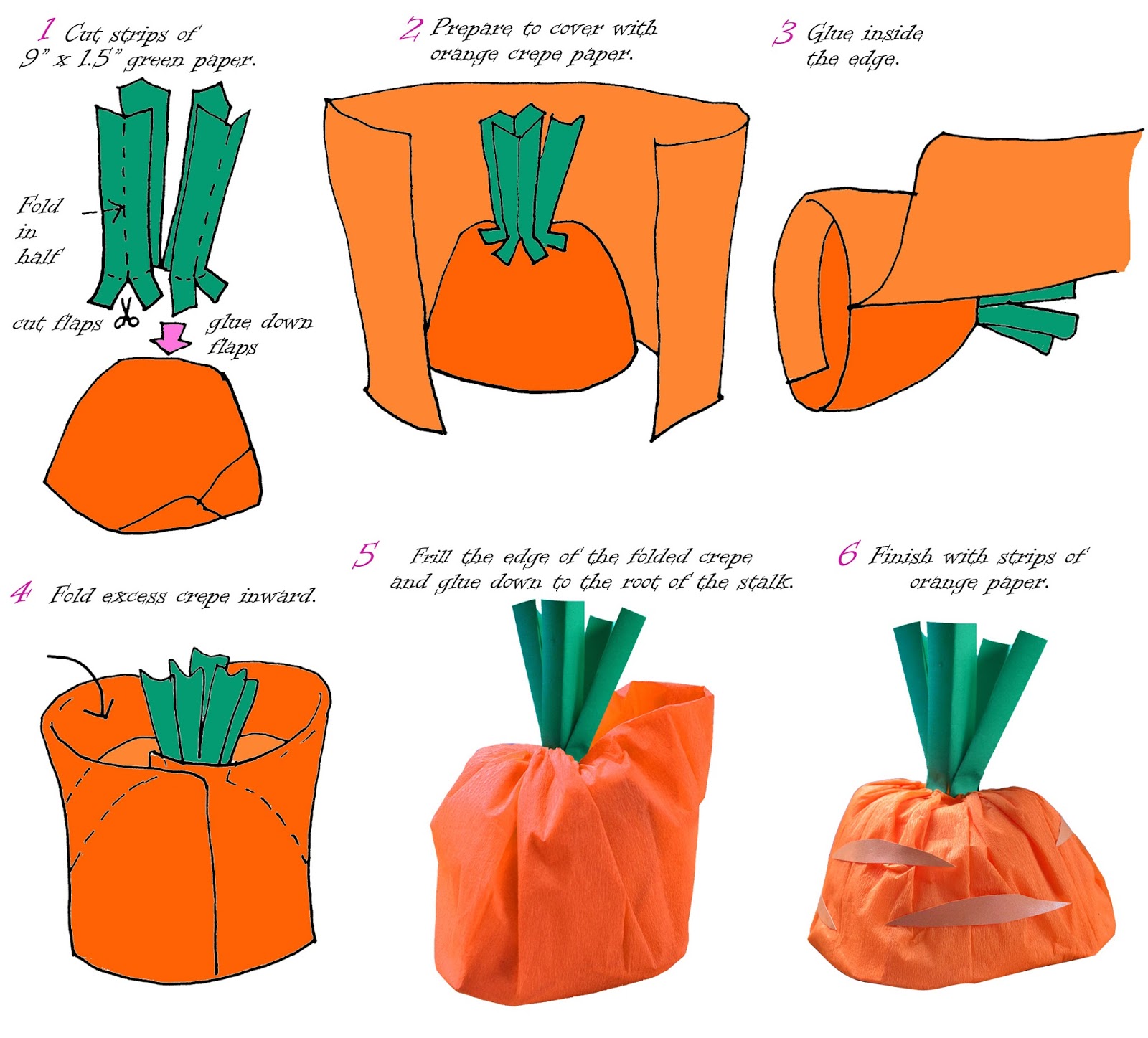 1 Cut strips of 9" x 1.5" green paper.

Fold in half

cut flaps

glue down flaps

2 Prepare to cover with orange crepe paper.

3 Glue inside the edge.

4 Fold excess crepe inward.

5 Frill the edge of the folded crepe and glue down to the root of the stalk.

6 Finish with strips of orange paper.