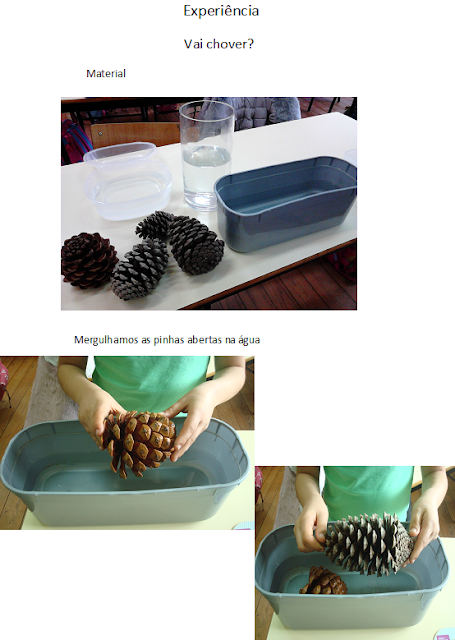 Experiência

Vai chover?

Material

Mergulhamos as pinhas abertas na água