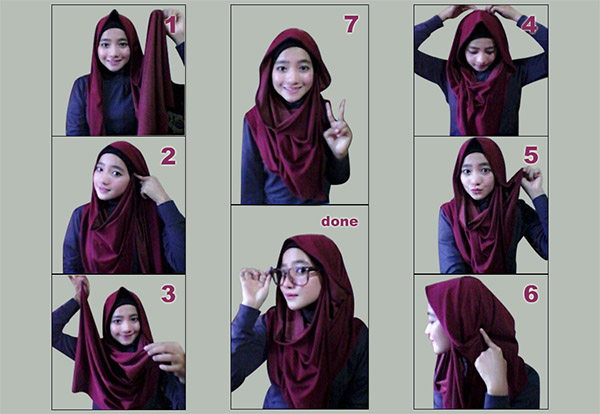 1

2

3

7

done

4

5

6