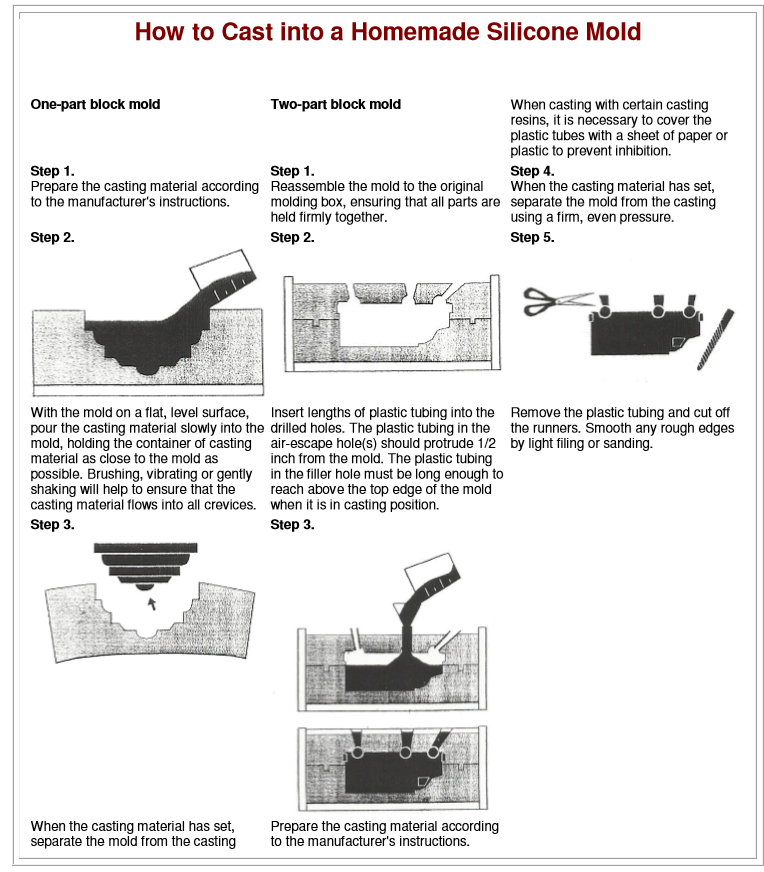 How to Cast into a Homemade Silicone Mold

One-part block mold

Step 1.
Prepare the casting material according to the manufacturer's instructions.

Step 2.

With the mold on a flat, level surface, pour the casting material slowly into the mold, holding the container of casting material as close to the mold as possible. Brushing, vibrating or gently shaking will help to ensure that the casting material flows into all crevices.

Step 3.

When the casting material has set, separate the mold from the casting

Two-part block mold

Step 1.
Reassemble the mold to the original molding box, ensuring that all parts are held firmly together.

Step 2.

Insert lengths of plastic tubing into the drilled holes. The plastic tubing in the air-escape hole(s) should protrude 1/2 inch from the mold. The plastic tubing in the filler hole must be long enough to reach above the top edge of the mold when it is in casting position.

Step 3.

Prepare the casting material according to the manufacturer's instructions.

When casting with certain casting resins, it is necessary to cover the plastic tubes with a sheet of paper or plastic to prevent inhibition.

Step 4.
When the casting material has set, separate the mold from the casting using a firm, even pressure.

Step 5.

Remove the plastic tubing and cut off the runners. Smooth any rough edges by light filing or sanding.