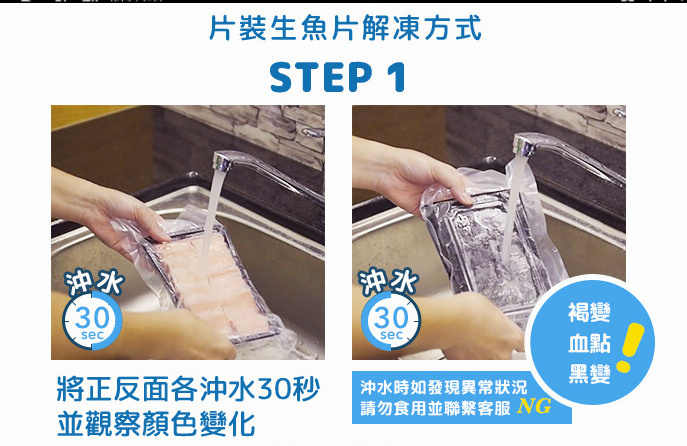 片裝生魚片解凍方式

STEP 1

沖水
30
sec

沖水
30
sec

褐變
血點
黑變
!

將正反面各沖水30秒
並觀察顏色變化

沖水時如發現異常狀況
請勿食用並聯繫客服 NG