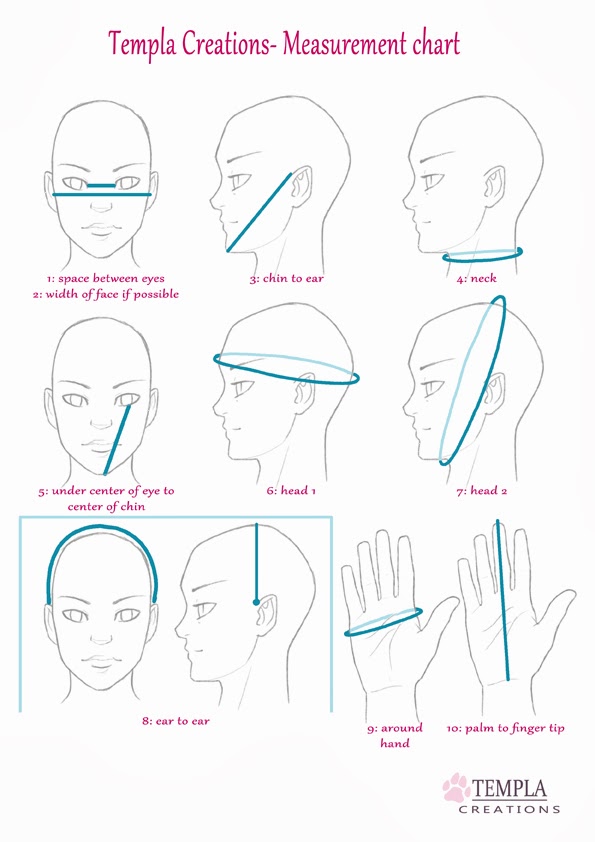 Templa Creations- Measurement chart

1: space between eyes
2: width of face if possible

3: chin to ear

4: neck

5: under center of eye to center of chin

6: head 1

7: head 2

8: ear to ear

9: around hand

10: palm to finger tip

TEMPLA CREATIONS