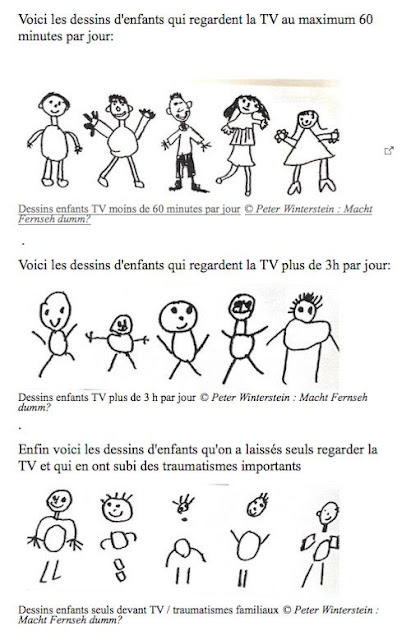 Voici les dessins d'enfants qui regardent la TV au maximum 60 minutes par jour:

Dessins enfants TV moins de 60 minutes par jour © Peter Winterstein : Macht Fernseh dumm?

.

Voici les dessins d'enfants qui regardent la TV plus de 3h par jour:

Dessins enfants TV plus de 3 h par jour © Peter Winterstein : Macht Fernseh dumm?

.

Enfin voici les dessins d'enfants qu'on a laissés seuls regarder la TV et qui en ont subi des traumatismes importants

Dessins enfants seuls devant TV / traumatismes familiaux © Peter Winterstein : Macht Fernseh dumm?