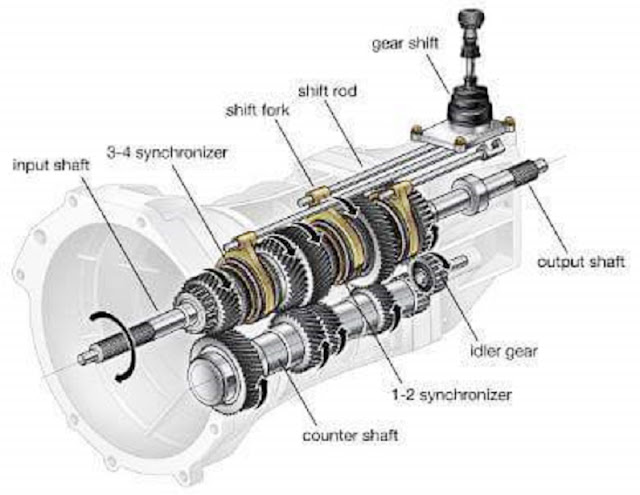 gear shift
shift rod
shift fork
3-4 synchronizer
input shaft
output shaft
idler gear
1-2 synchronizer
counter shaft