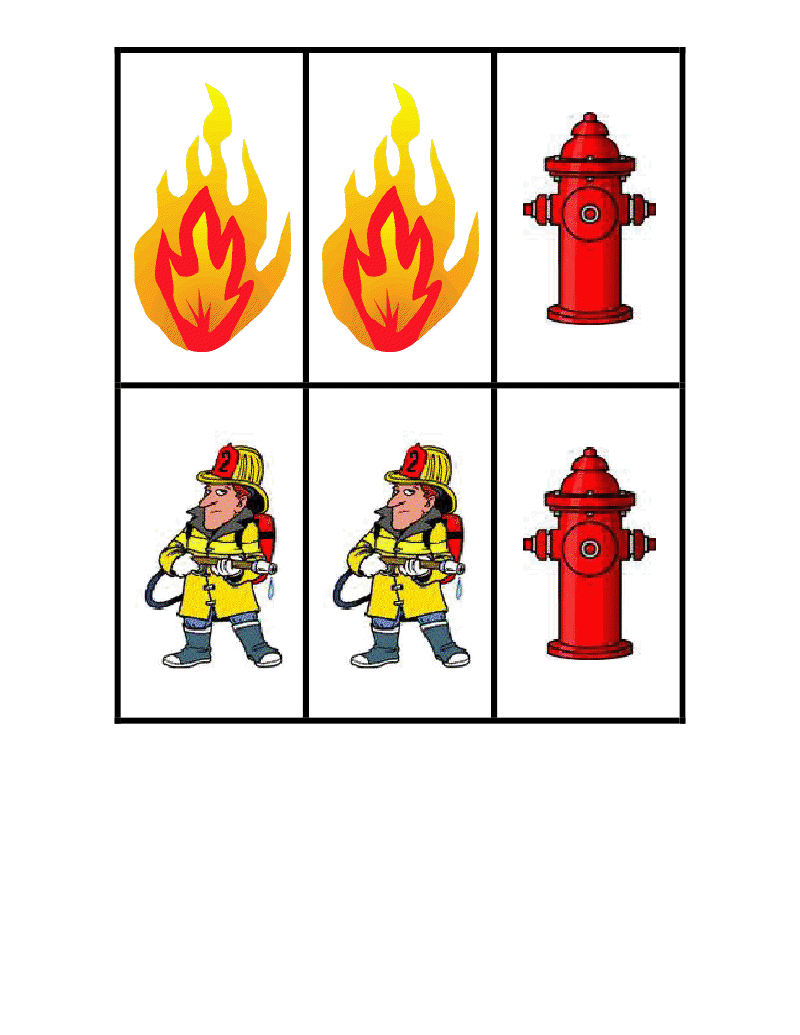 2

2