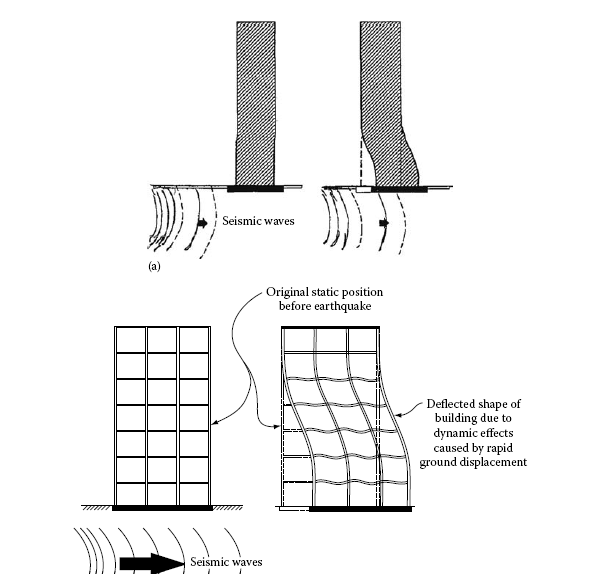 Seismic waves

(a)

Original static position before earthquake

Deflected shape of building due to dynamic effects caused by rapid ground displacement

Seismic waves