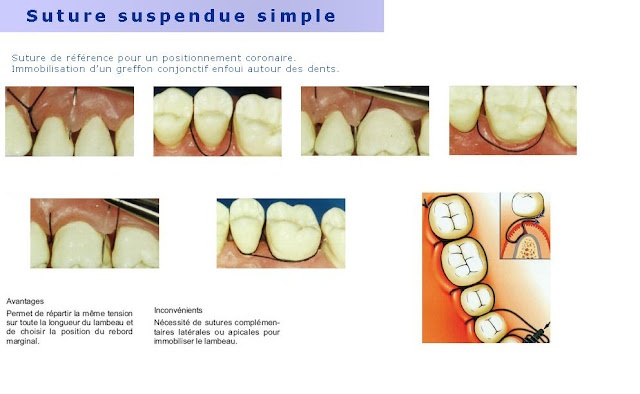 Suture suspendue simple

Suture de référence pour un positionnement coronaire.
Immobilisation d'un greffon conjonctif enfoui autour des dents.

Avantages
Permet de répartir la même tension sur toute la longueur du lambeau et de choisir la position du rebord marginal.

Inconvénients
Nécessité de sutures complémentaires latérales ou apicales pour immobiliser le lambeau.