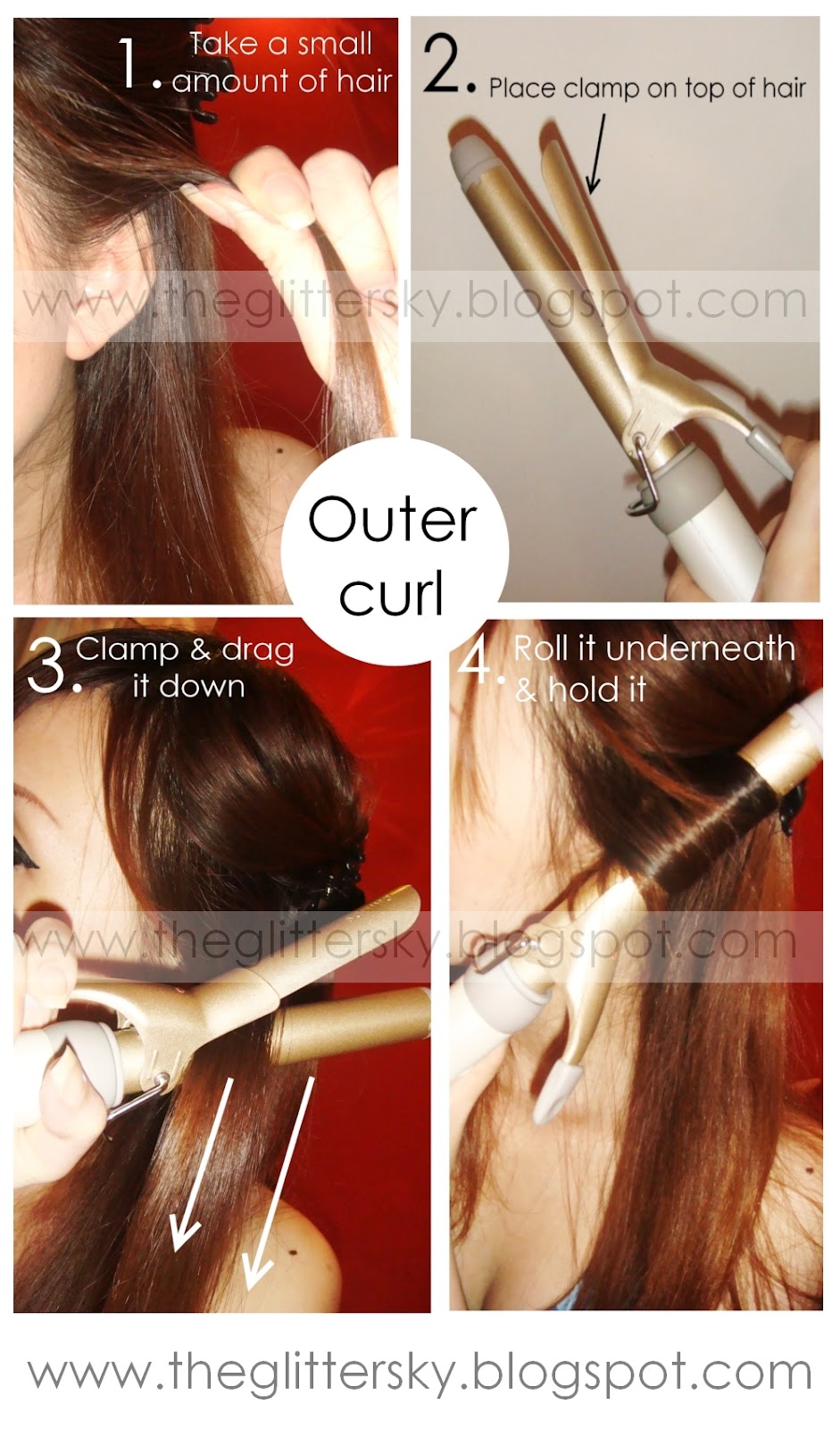 1. Take a small amount of hair

2. Place clamp on top of hair

www.theglittersky.blogspot.com

Outer curl

3. Clamp & drag it down

4. Roll it underneath & hold it

www.theglittersky.blogspot.com

www.theglittersky.blogspot.com