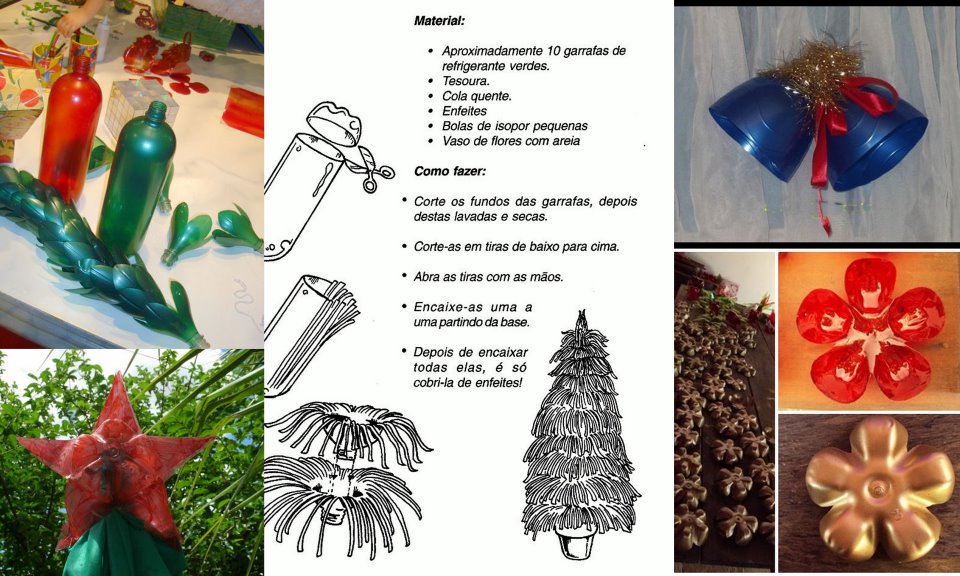 Material:

• Aproximadamente 10 garrafas de refrigerante verdes.
• Tesoura.
• Cola quente.
• Enfeites
• Bolas de isopor pequenas
• Vaso de flores com areia

Como fazer:

• Corte os fundos das garrafas, depois destas lavadas e secas.

• Corte-as em tiras de baixo para cima.

• Abra as tiras com as mãos.

• Encaixe-as uma a uma partindo da base.

• Depois de encaixar todas elas, é só cobri-la de enfeites!