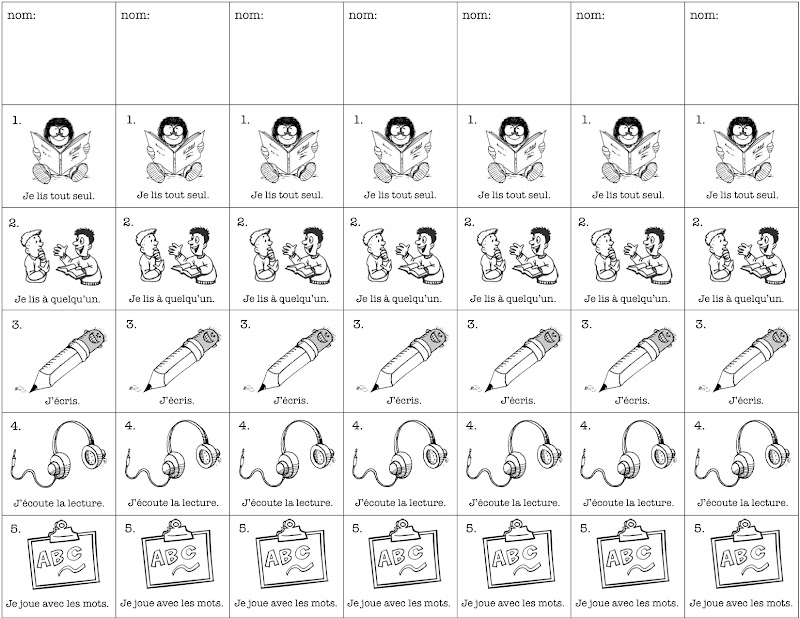 | nom: | nom: | nom: | nom: | nom: | nom: | nom: |
|---|---|---|---|---|---|---|
| 1. Je lis tout seul. | 1. Je lis tout seul. | 1. Je lis tout seul. | 1. Je lis tout seul. | 1. Je lis tout seul. | 1. Je lis tout seul. | 1. Je lis tout seul. |
| 2. Je lis à quelqu'un. | 2. Je lis à quelqu'un. | 2. Je lis à quelqu'un. | 2. Je lis à quelqu'un. | 2. Je lis à quelqu'un. | 2. Je lis à quelqu'un. | 2. Je lis à quelqu'un. |
| 3. J'écris. | 3. J'écris. | 3. J'écris. | 3. J'écris. | 3. J'écris. | 3. J'écris. | 3. J'écris. |
| 4. J'écoute la lecture. | 4. J'écoute la lecture. | 4. J'écoute la lecture. | 4. J'écoute la lecture. | 4. J'écoute la lecture. | 4. J'écoute la lecture. | 4. J'écoute la lecture. |
| 5. ABC Je joue avec les mots. | 5. ABC Je joue avec les mots. | 5. ABC Je joue avec les mots. | 5. ABC Je joue avec les mots. | 5. ABC Je joue avec les mots. | 5. ABC Je joue avec les mots. | 5. ABC Je joue avec les mots. |