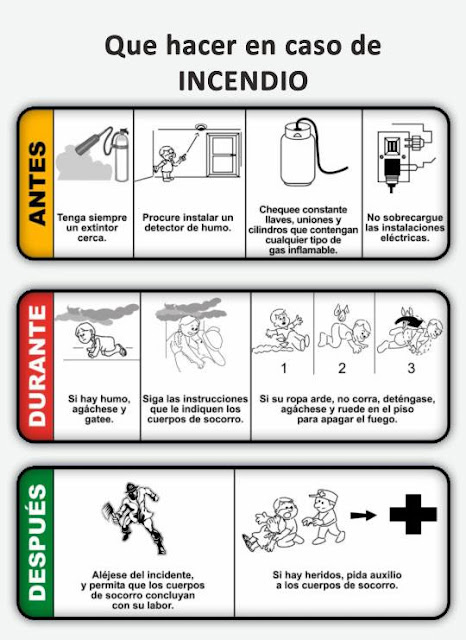 Que hacer en caso de
INCENDIO

ANTES

Tenga siempre un extintor cerca.

Procure instalar un detector de humo.

Chequee constante llaves, uniones y cilindros que contengan cualquier tipo de gas inflamable.

No sobrecargue las instalaciones eléctricas.

DURANTE

Si hay humo, agáchese y gatee.

Siga las instrucciones que le indiquen los cuerpos de socorro.

1 2 3

Si su ropa arde, no corra, deténgase, agáchese y ruede en el piso para apagar el fuego.

DESPUÉS

Aléjese del incidente, y permita que los cuerpos de socorro concluyan con su labor.

Si hay heridos, pida auxilio a los cuerpos de socorro.