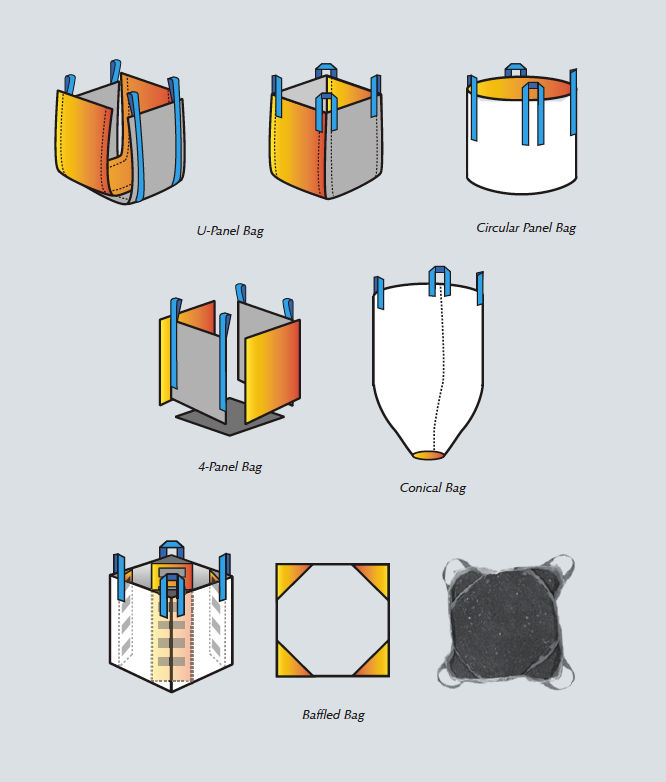 U-Panel Bag

Circular Panel Bag

4-Panel Bag

Conical Bag

Baffled Bag