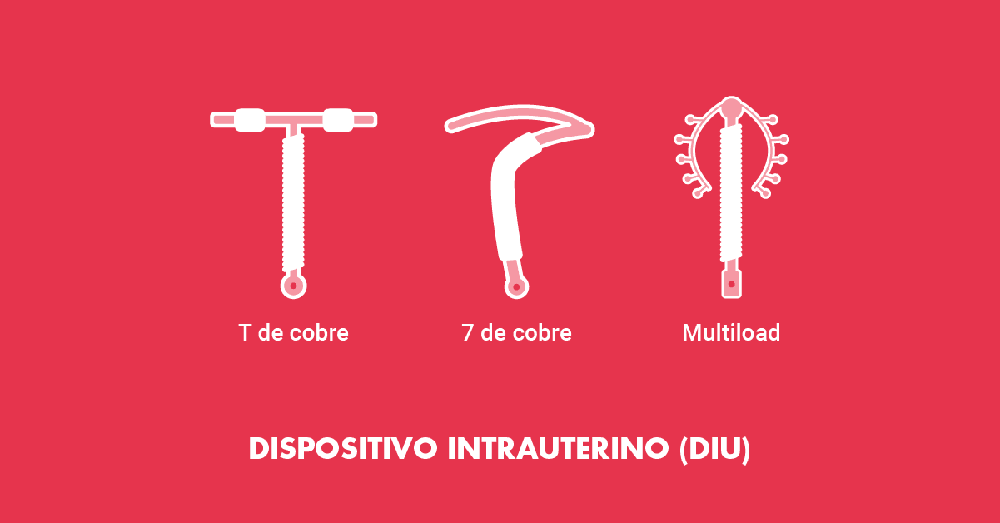 T de cobre

7 de cobre

Multiload

DISPOSITIVO INTRAUTERINO (DIU)