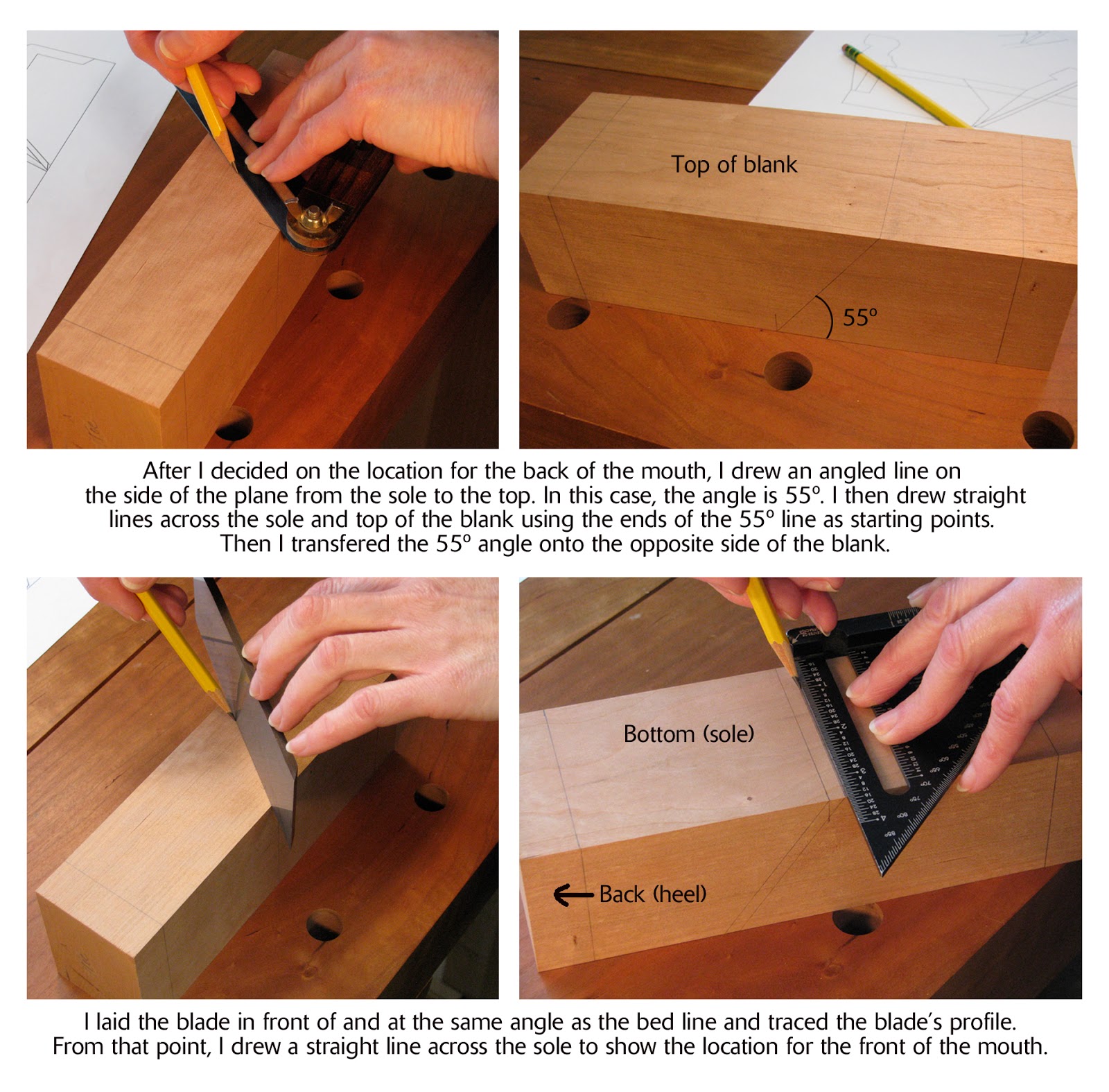 Top of blank

55°

After I decided on the location for the back of the mouth, I drew an angled line on the side of the plane from the sole to the top. In this case, the angle is 55°. I then drew straight lines across the sole and top of the blank using the ends of the 55° line as starting points. Then I transfered the 55° angle onto the opposite side of the blank.

Bottom (sole)

Back (heel)

I laid the blade in front of and at the same angle as the bed line and traced the blade's profile. From that point, I drew a straight line across the sole to show the location for the front of the mouth.