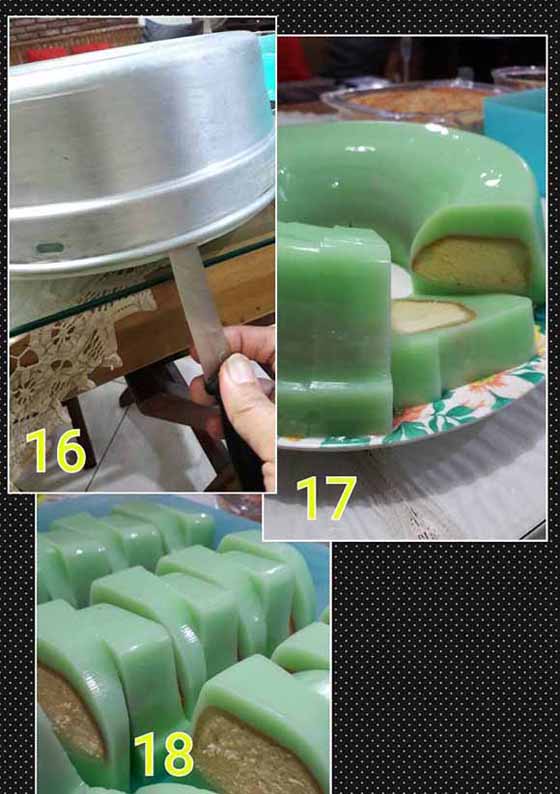 16

17

18