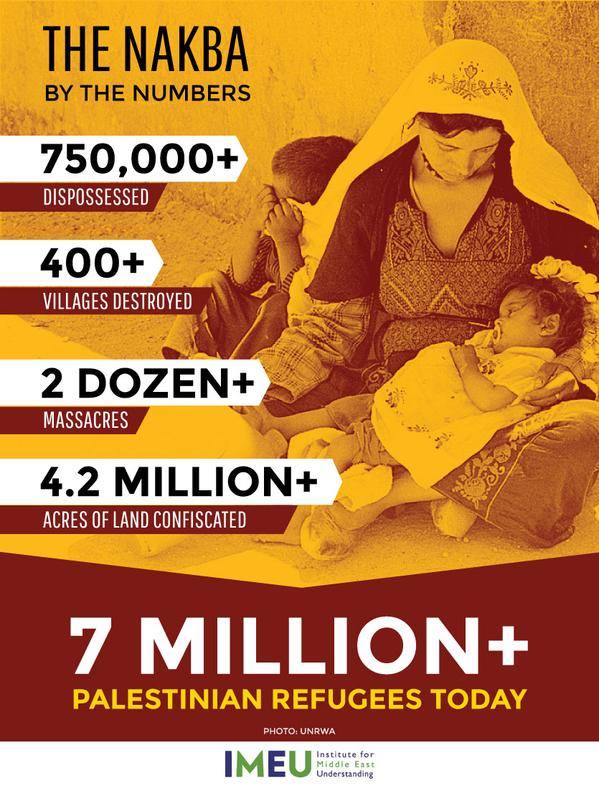 THE NAKBA
BY THE NUMBERS

750,000+
DISPOSSESSED

400+
VILLAGES DESTROYED

2 DOZEN+
MASSACRES

4.2 MILLION+
ACRES OF LAND CONFISCATED

7 MILLION+
PALESTINIAN REFUGEES TODAY

PHOTO: UNRWA

IMEU Institute for Middle East Understanding