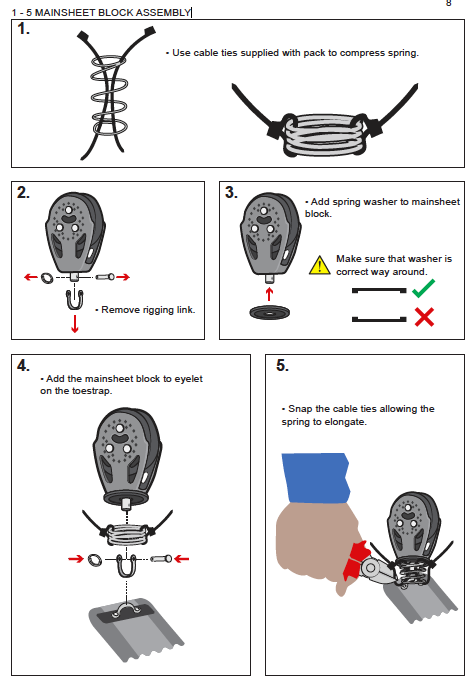 8

1 - 5 MAINSHEET BLOCK ASSEMBLY

1.

• Use cable ties supplied with pack to compress spring.

2.

• Remove rigging link.

3.

• Add spring washer to mainsheet block.

Make sure that washer is correct way around.

4.

• Add the mainsheet block to eyelet on the toestrap.

5.

• Snap the cable ties allowing the spring to elongate.