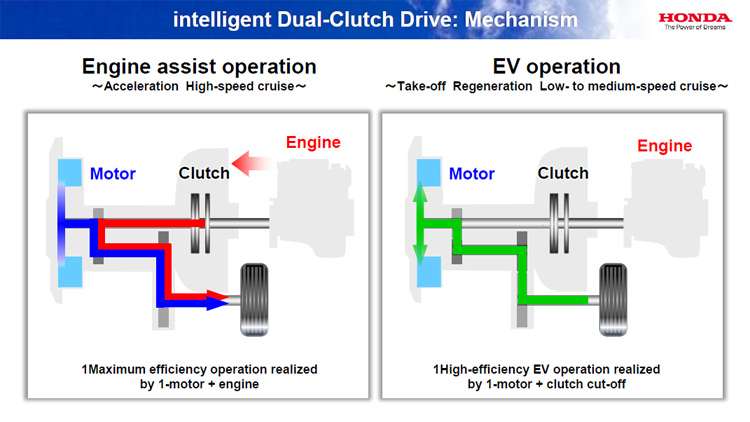 intelligent Dual-Clutch Drive: Mechanism

HONDA
The Power of Dreams

Engine assist operation
～Acceleration High-speed cruise～

Engine
Motor
Clutch

1Maximum efficiency operation realized by 1-motor + engine

EV operation
～Take-off Regeneration Low- to medium-speed cruise～

Engine
Motor
Clutch

1High-efficiency EV operation realized by 1-motor + clutch cut-off