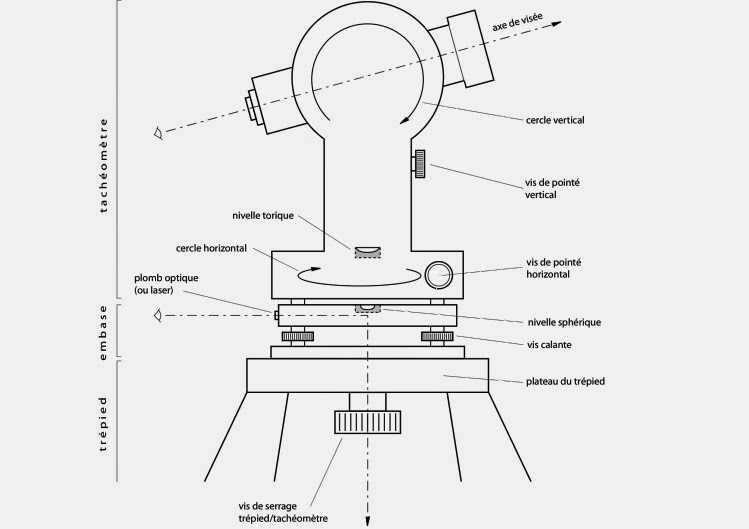 tachéomètre
embase
trépied

axe de visée
cercle vertical
vis de pointé vertical
nivelle torique
cercle horizontal
vis de pointé horizontal
plomb optique (ou laser)
nivelle sphérique
vis calante
plateau du trépied
vis de serrage trépied/tachéomètre