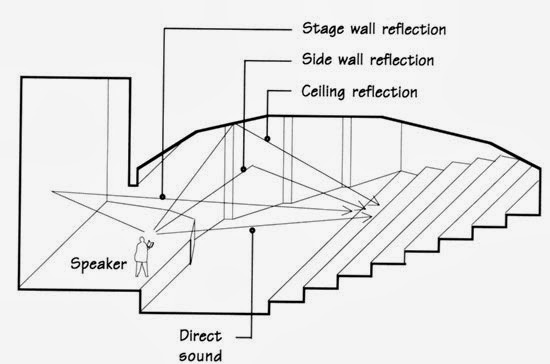 Stage wall reflection

Side wall reflection

Ceiling reflection

Speaker

Direct sound